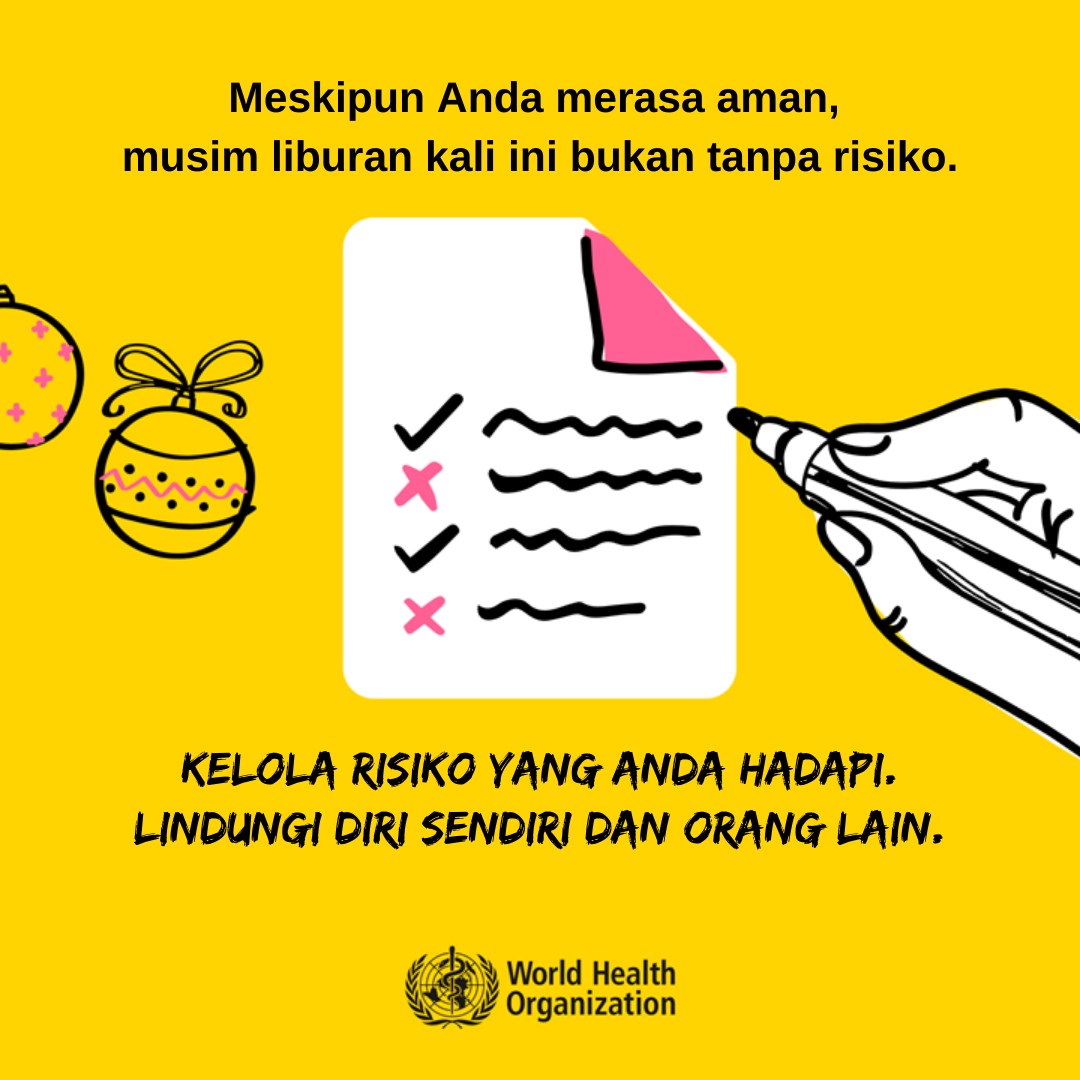 Meskipun Anda merasa aman,
musim liburan kali ini bukan tanpa risiko.

KELOLA RISIKO YANG ANDA HADAPI.
LINDUNGI DIRI SENDIRI DAN ORANG LAIN.

World Health Organization