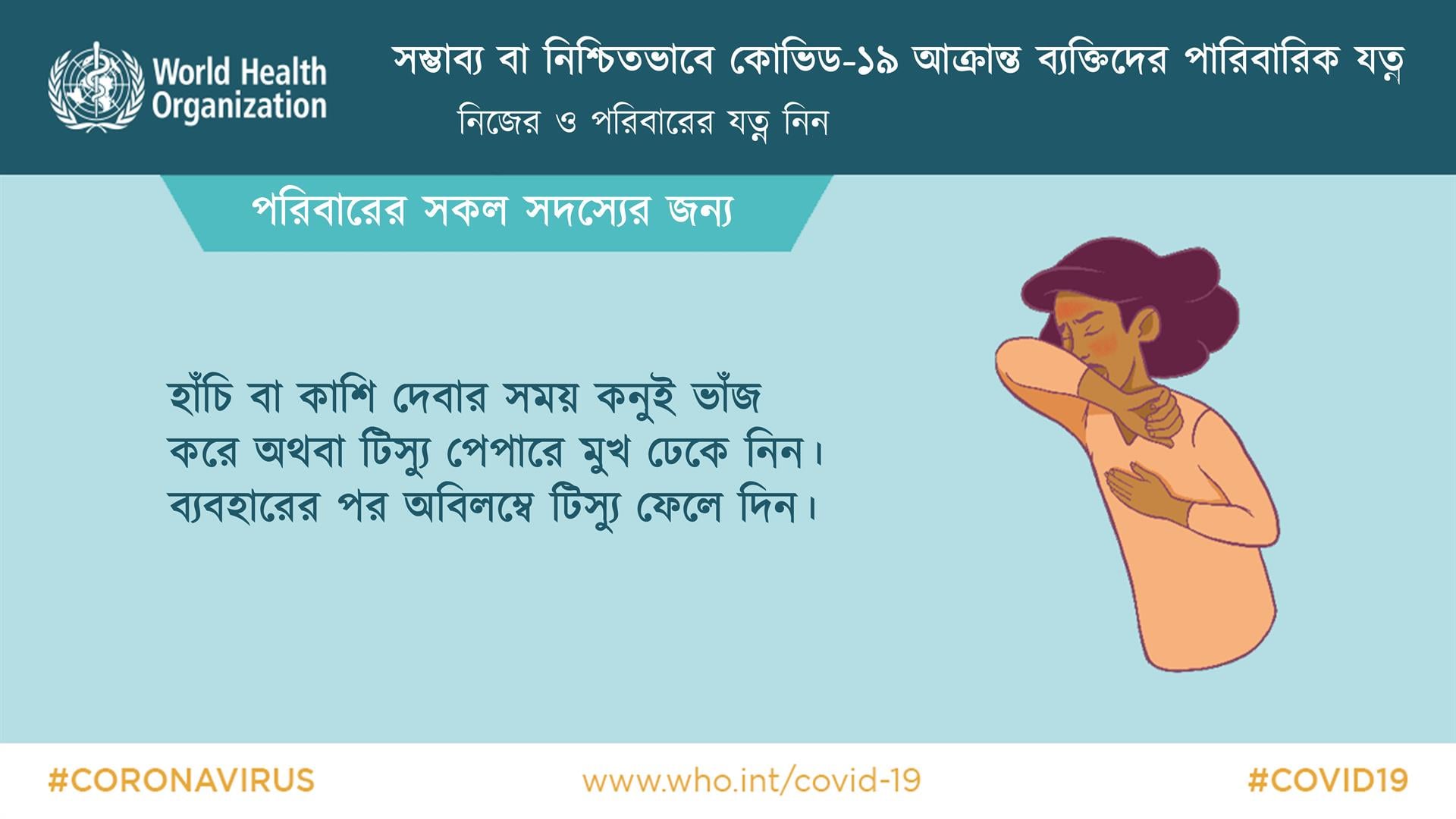 World Health Organization

সম্ভাব্য বা নিশ্চিতভাবে কোভিড-১৯ আক্রান্ত ব্যক্তিদের পারিবারিক যত্ন

নিজের ও পরিবারের যত্ন নিন

পরিবারের সকল সদস্যের জন্য

হাঁচি বা কাশি দেবার সময় কনুই ভাঁজ করে অথবা টিস্যু পেপারে মুখ ঢেকে নিন। ব্যবহারের পর অবিলম্বে টিস্যু ফেলে দিন।

#CORONAVIRUS www.who.int/covid-19 #COVID19