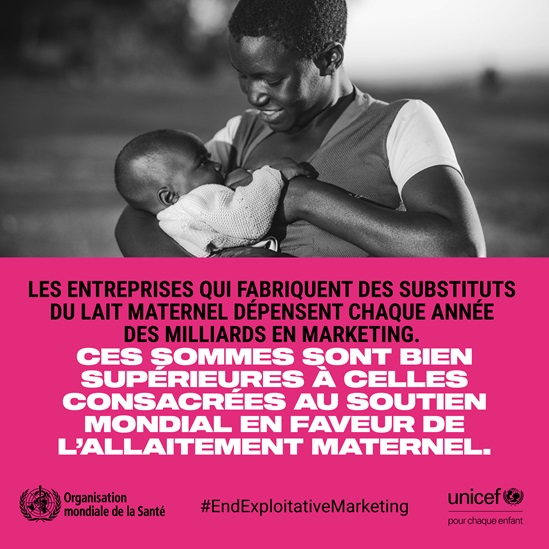 LES ENTREPRISES QUI FABRIQUENT DES SUBSTITUTS DU LAIT MATERNEL DÉPENSENT CHAQUE ANNÉE DES MILLIARDS EN MARKETING.

CES SOMMES SONT BIEN SUPÉRIEURES À CELLES CONSACRÉES AU SOUTIEN MONDIAL EN FAVEUR DE L'ALLAITEMENT MATERNEL.

Organisation mondiale de la Santé

#EndExploitativeMarketing

unicef
pour chaque enfant